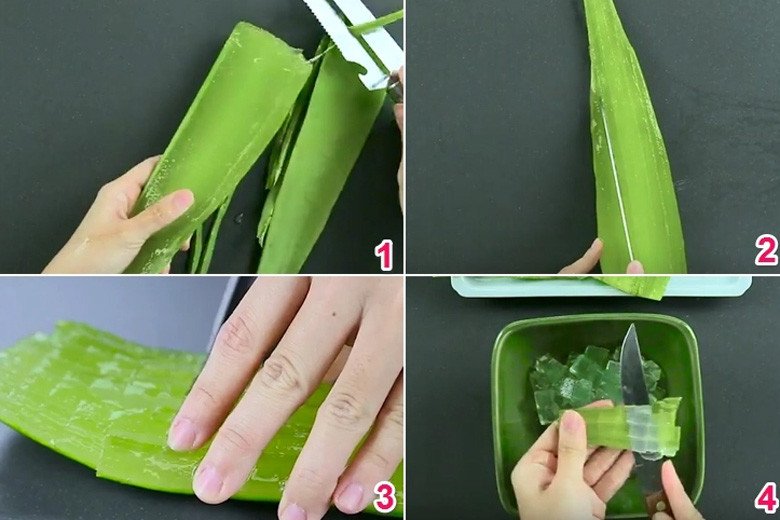 1

2

3

4