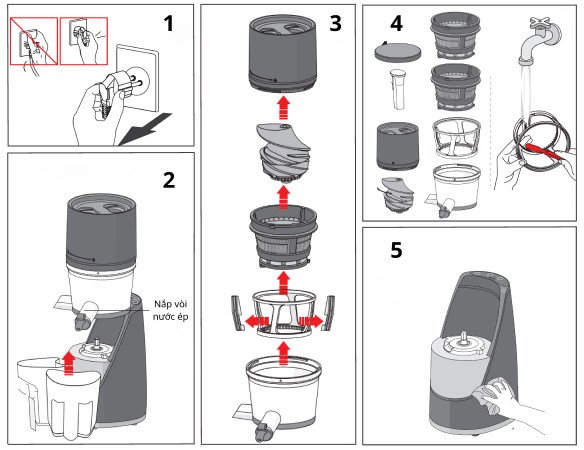 1

2

Nắp vòi nước ép

3

4

5