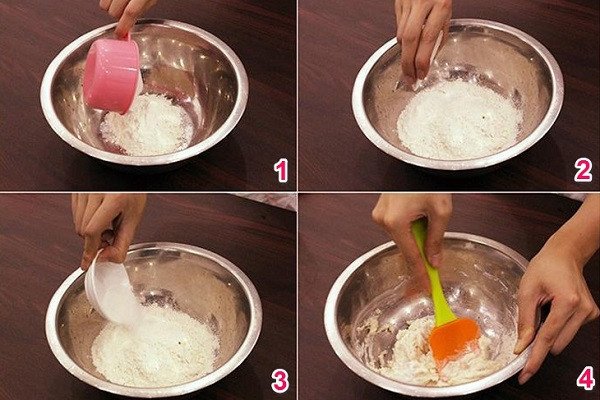 1

2

3

4