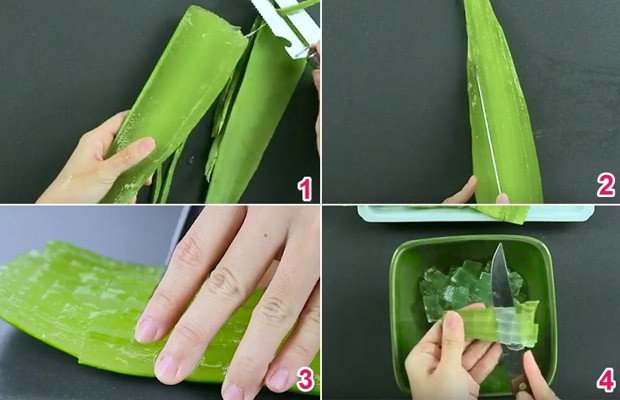 1
2
3
4