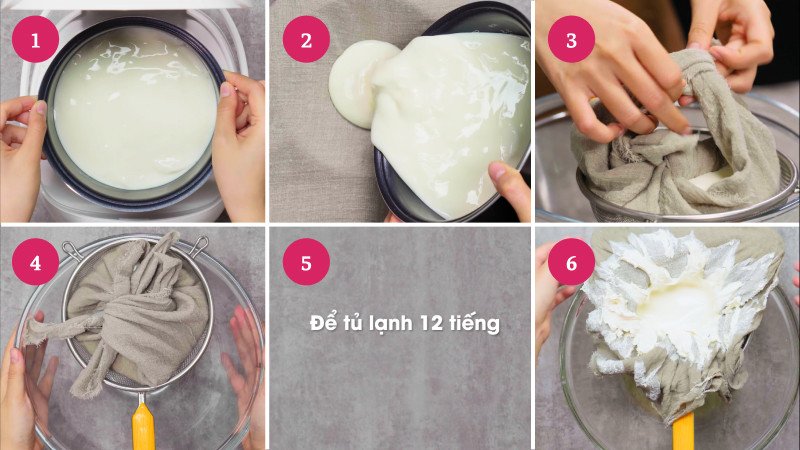 1

2

3

4

5

Để tủ lạnh 12 tiếng

6