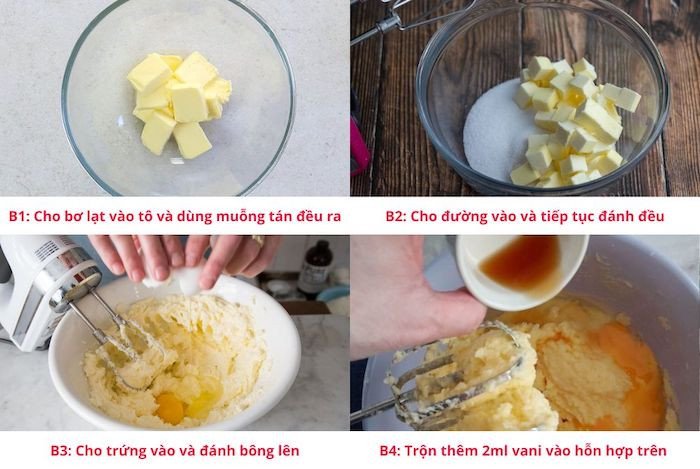 B1: Cho bơ lạt vào tô và dùng muỗng tán đều ra

B2: Cho đường vào và tiếp tục đánh đều

B3: Cho trứng vào và đánh bông lên

B4: Trộn thêm 2ml vani vào hỗn hợp trên