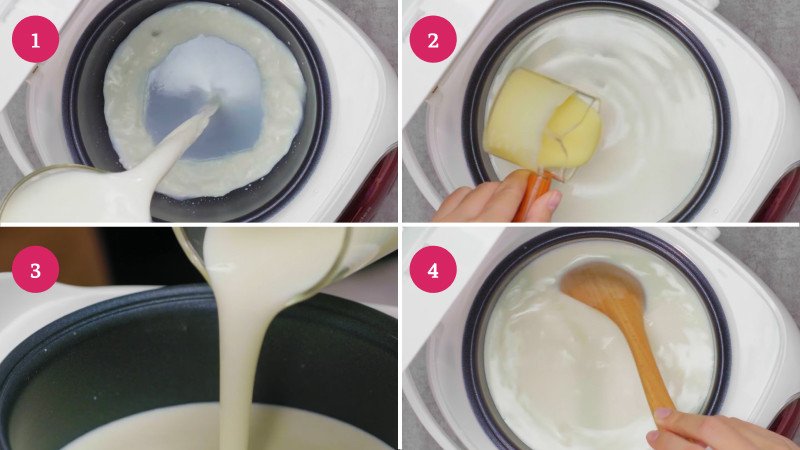 1

2

3

4