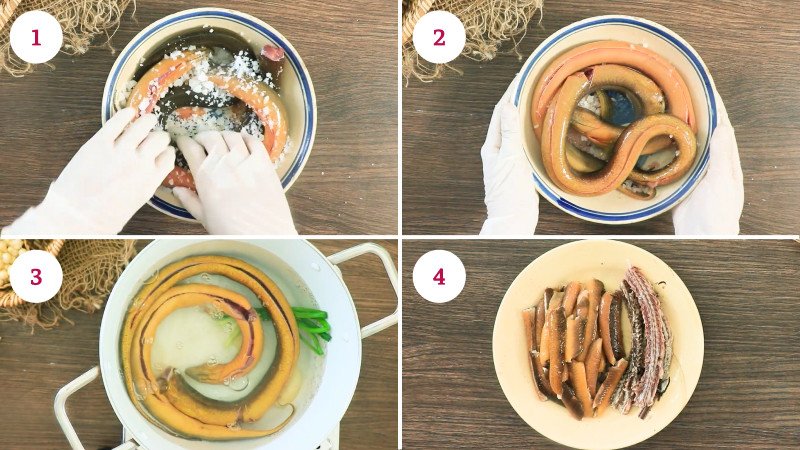 1

2

3

4